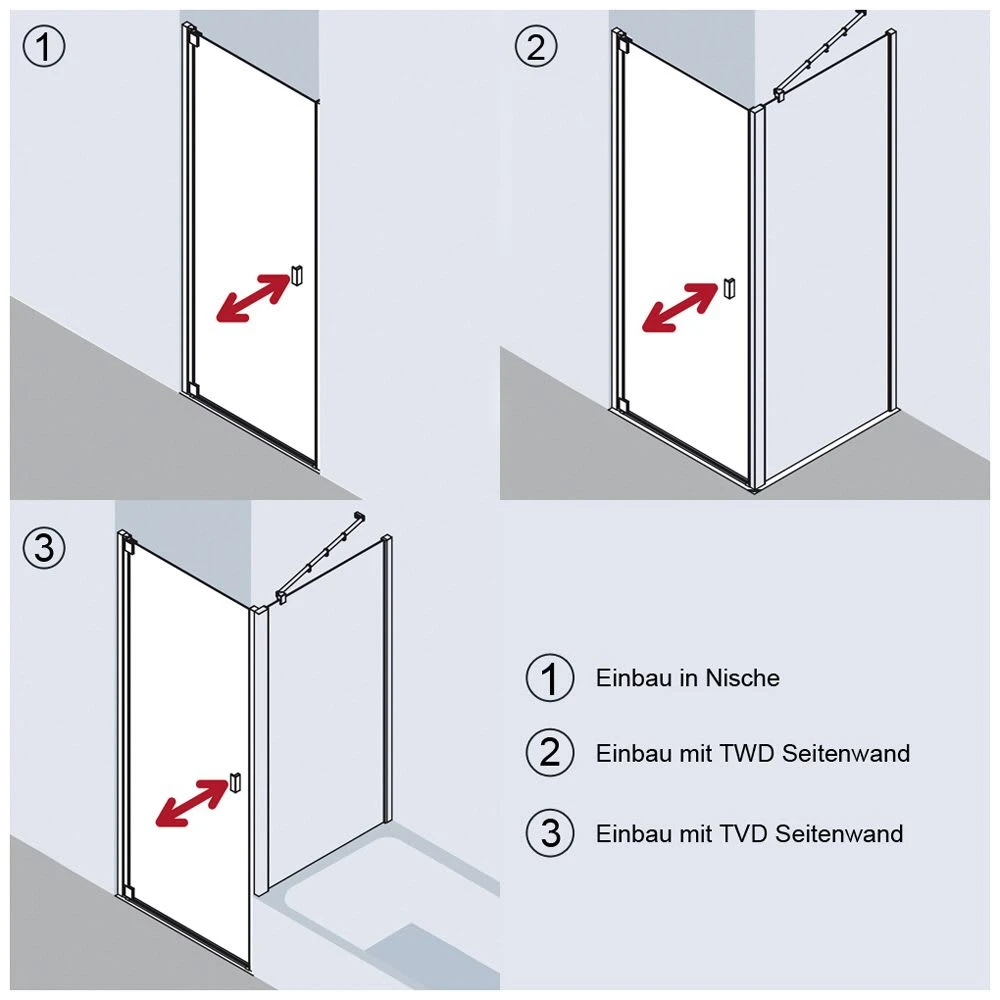 ①

②

③

① Einbau in Nische

② Einbau mit TWD Seitenwand

③ Einbau mit TVD Seitenwand