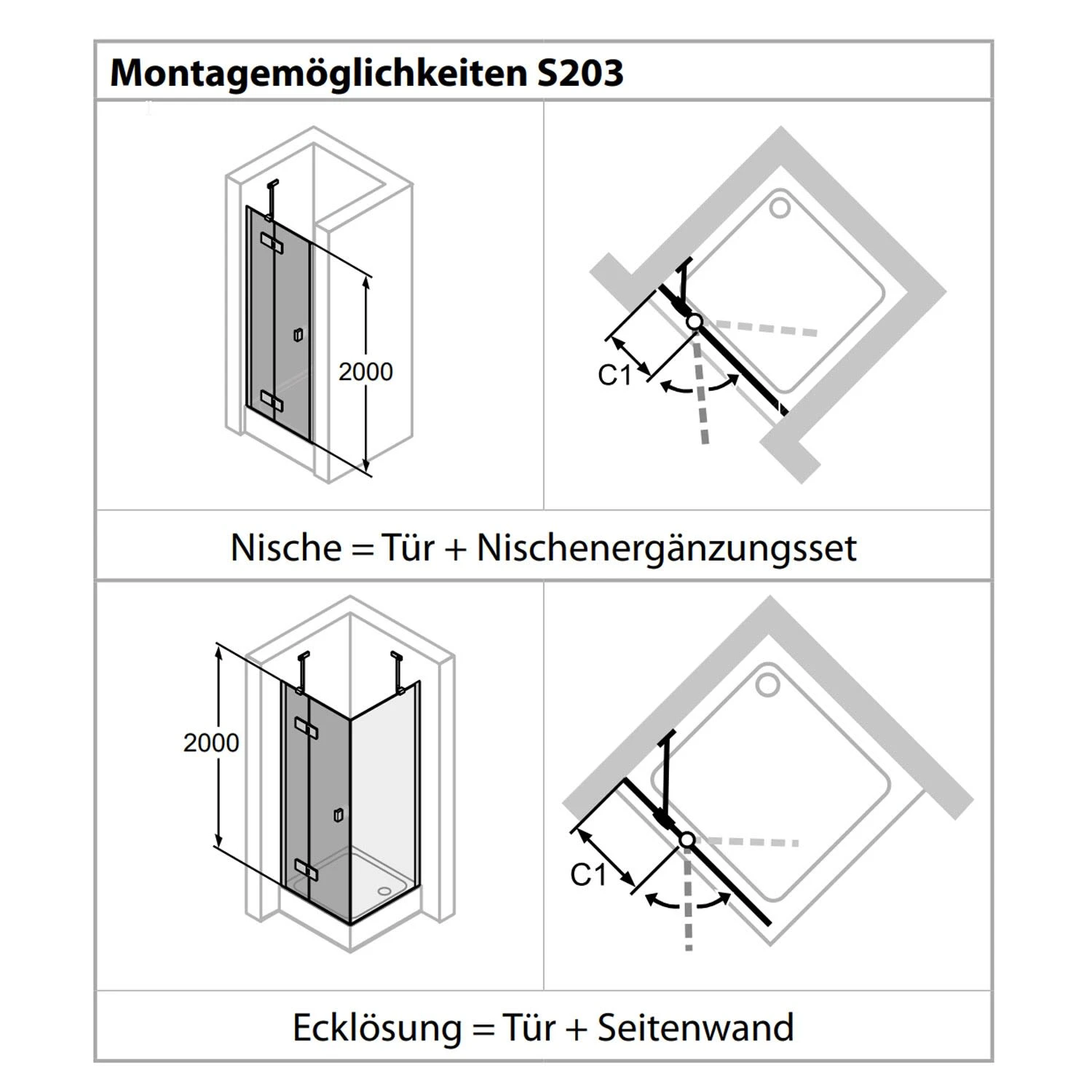 Montagemöglichkeiten S203

2000

C1

Nische = Tür + Nischenergänzungsset

2000

C1

Ecklösung = Tür + Seitenwand