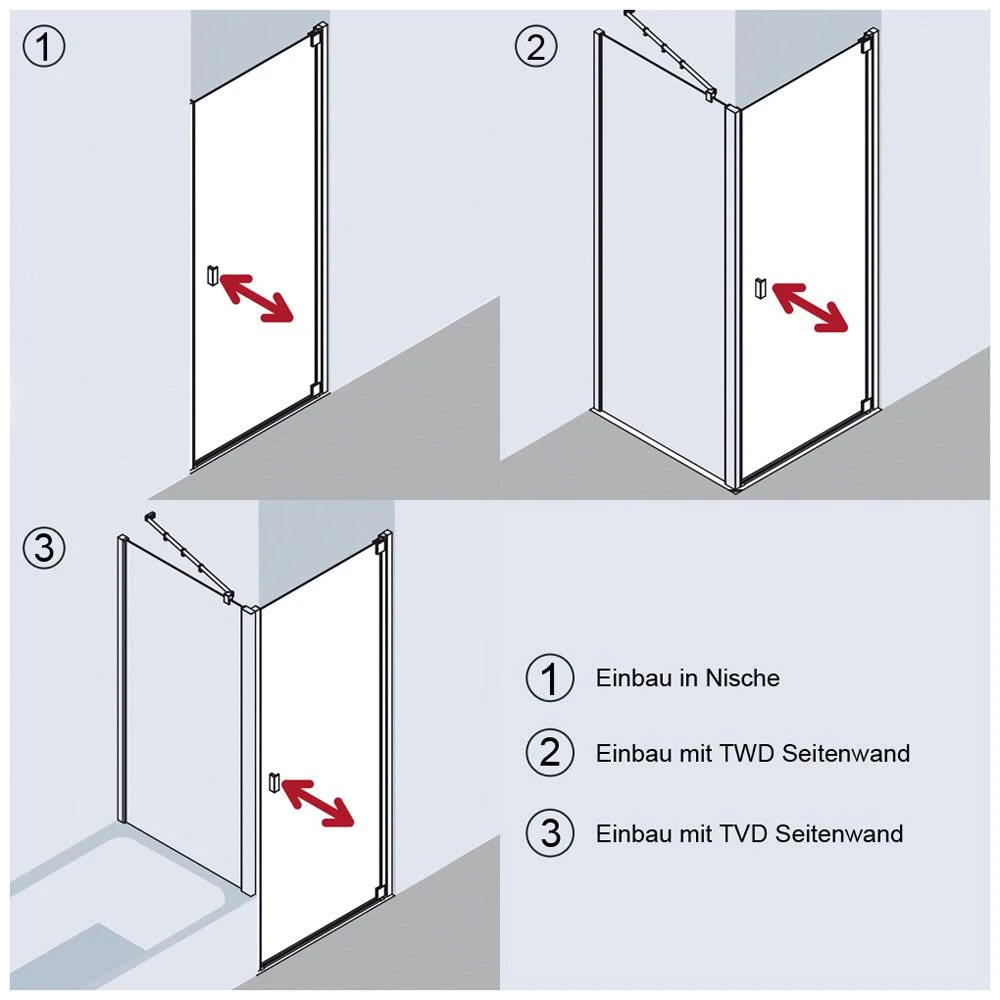 1

2

3

1 Einbau in Nische

2 Einbau mit TWD Seitenwand

3 Einbau mit TVD Seitenwand