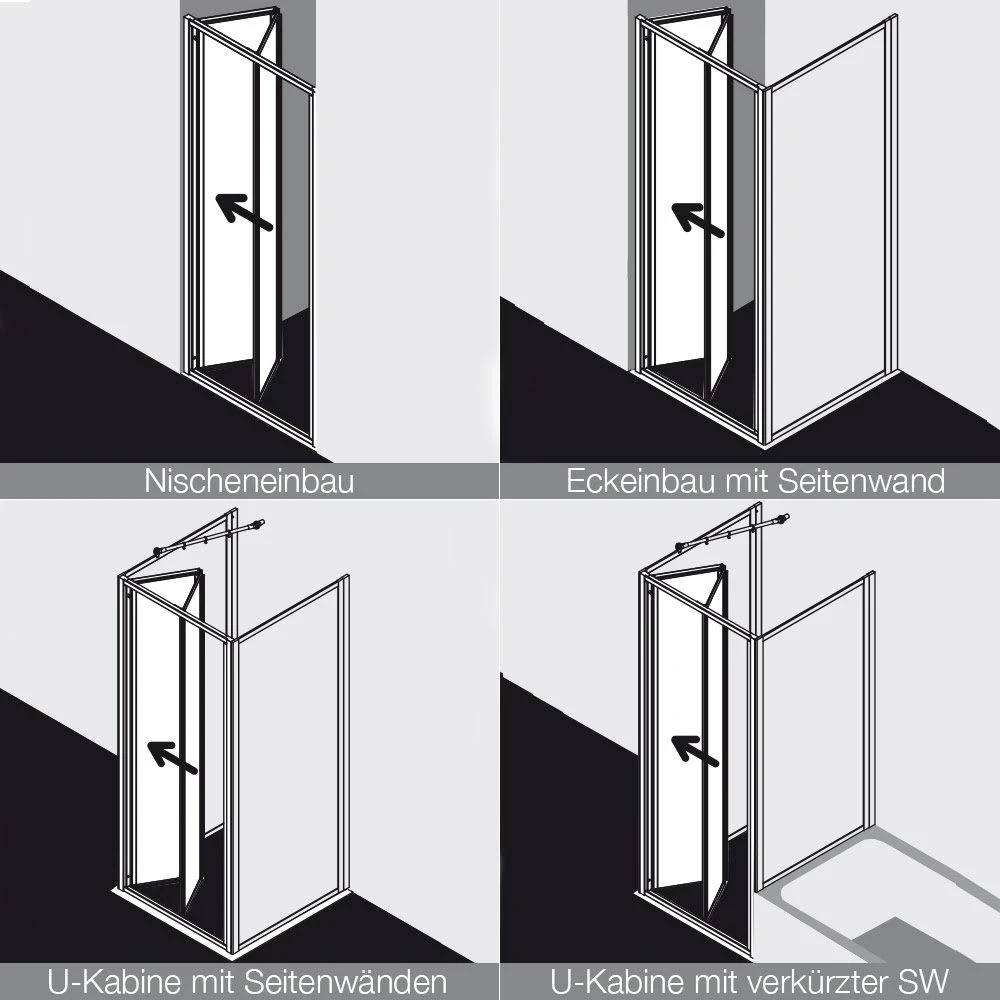 Nischeneinbau

Eckeinbau mit Seitenwand

U-Kabine mit Seitenwänden

U-Kabine mit verkürzter SW