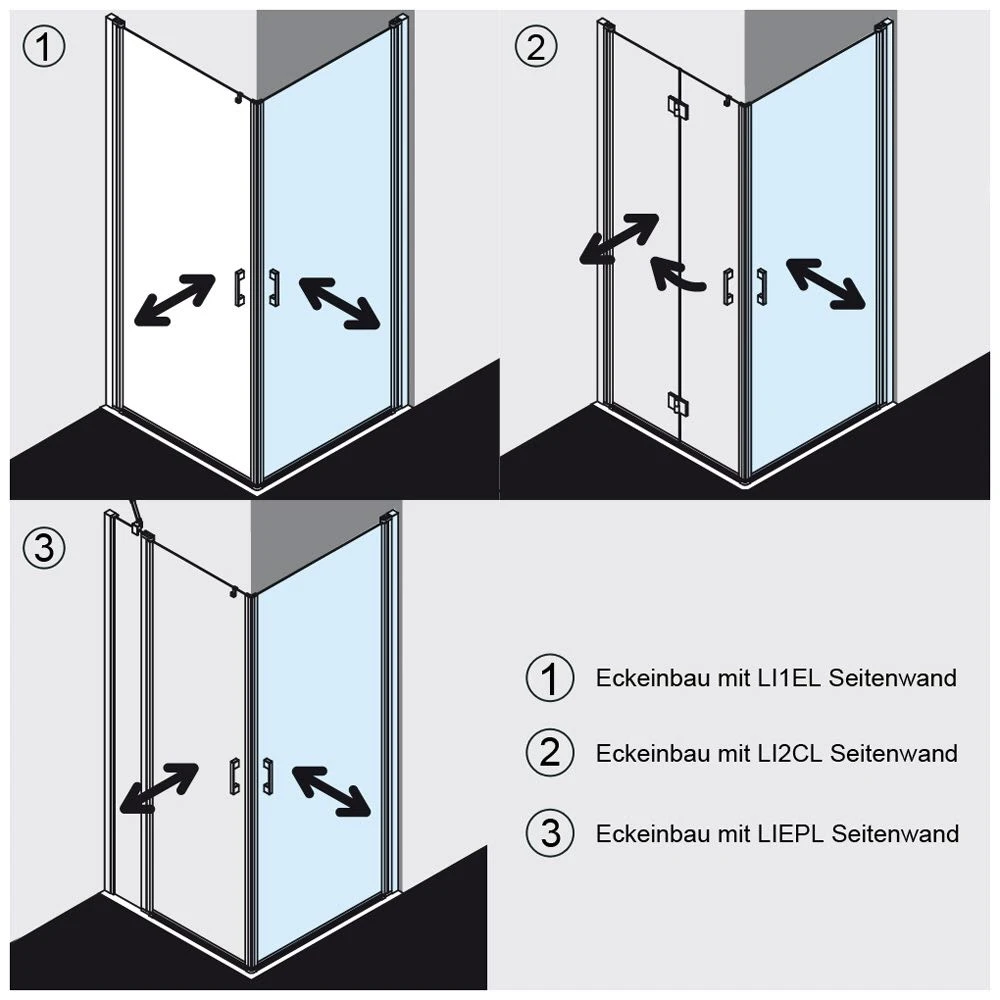 1

2

3

1 Eckeinbau mit LI1EL Seitenwand

2 Eckeinbau mit LI2CL Seitenwand

3 Eckeinbau mit LIEPL Seitenwand