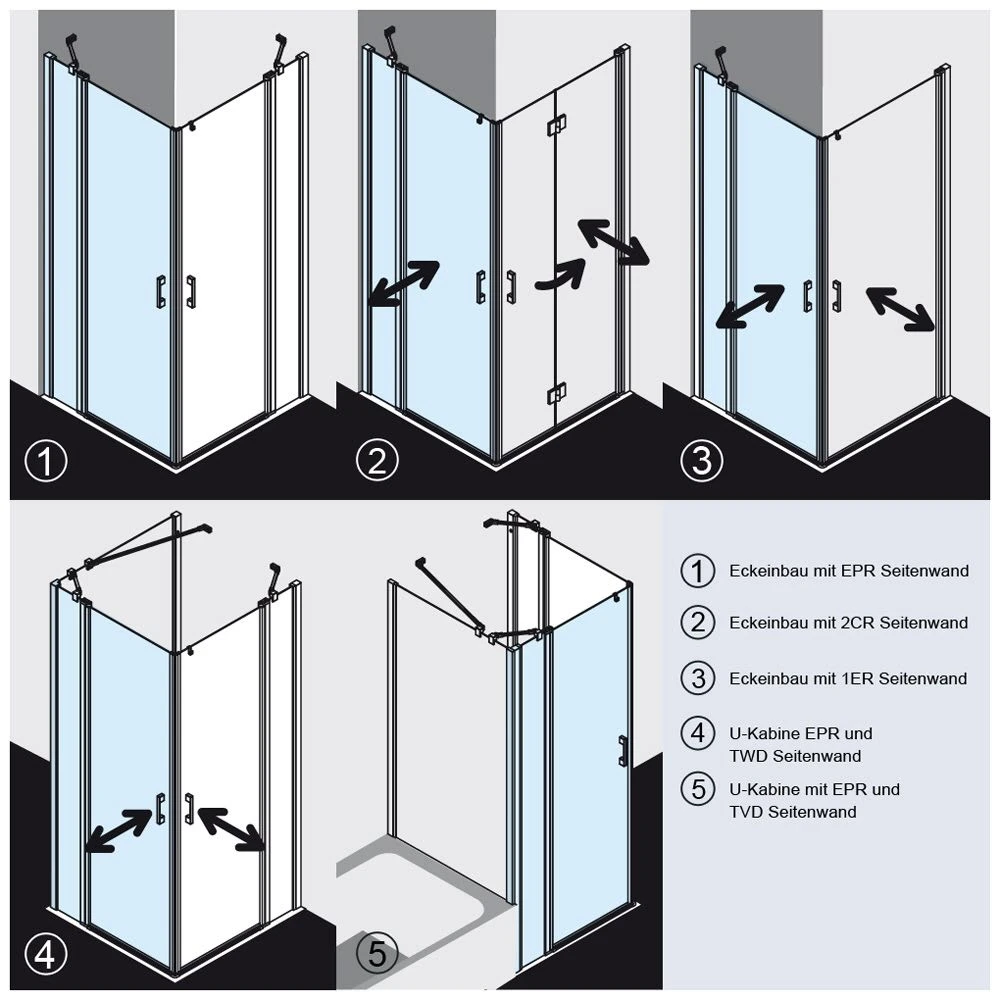 1

2

3

4

5

1 Eckeinbau mit EPR Seitenwand

2 Eckeinbau mit 2CR Seitenwand

3 Eckeinbau mit 1ER Seitenwand

4 U-Kabine EPR und TWD Seitenwand

5 U-Kabine mit EPR und TVD Seitenwand