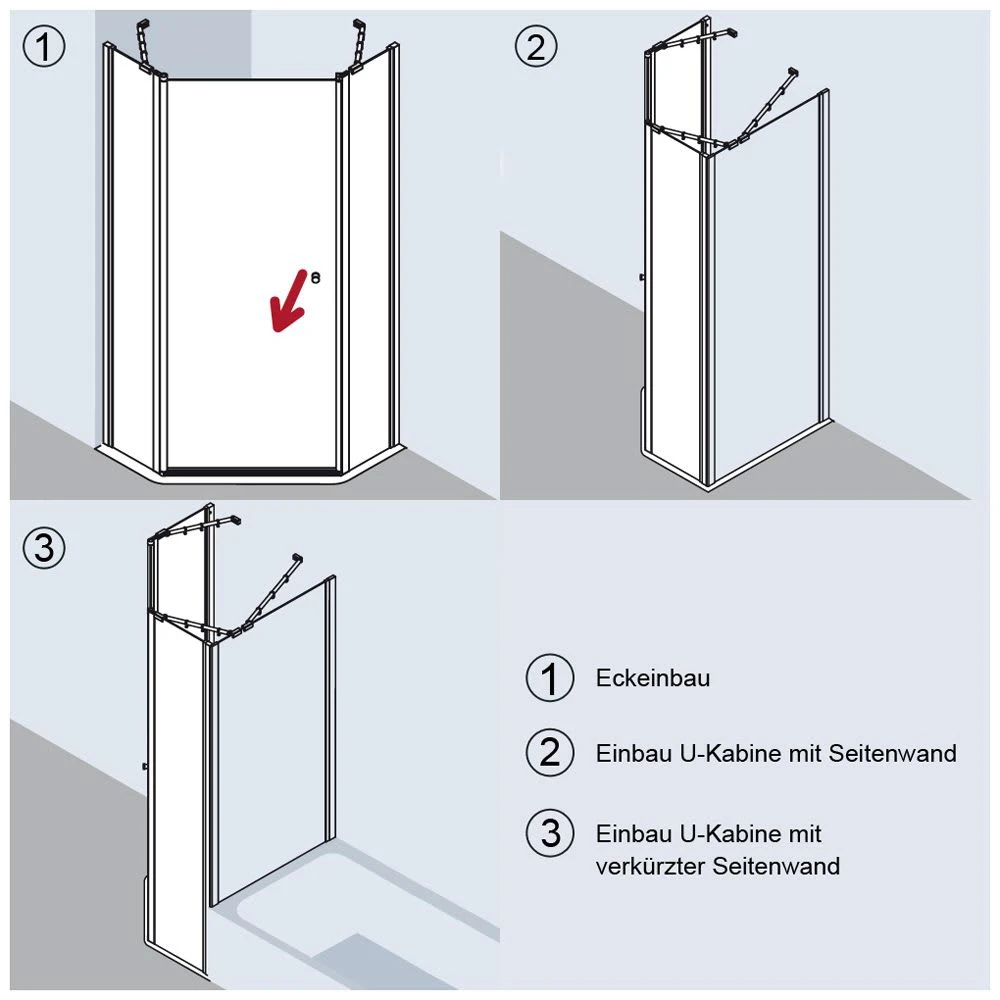 1

2

3

1 Eckeinbau

2 Einbau U-Kabine mit Seitenwand

3 Einbau U-Kabine mit verkürzter Seitenwand