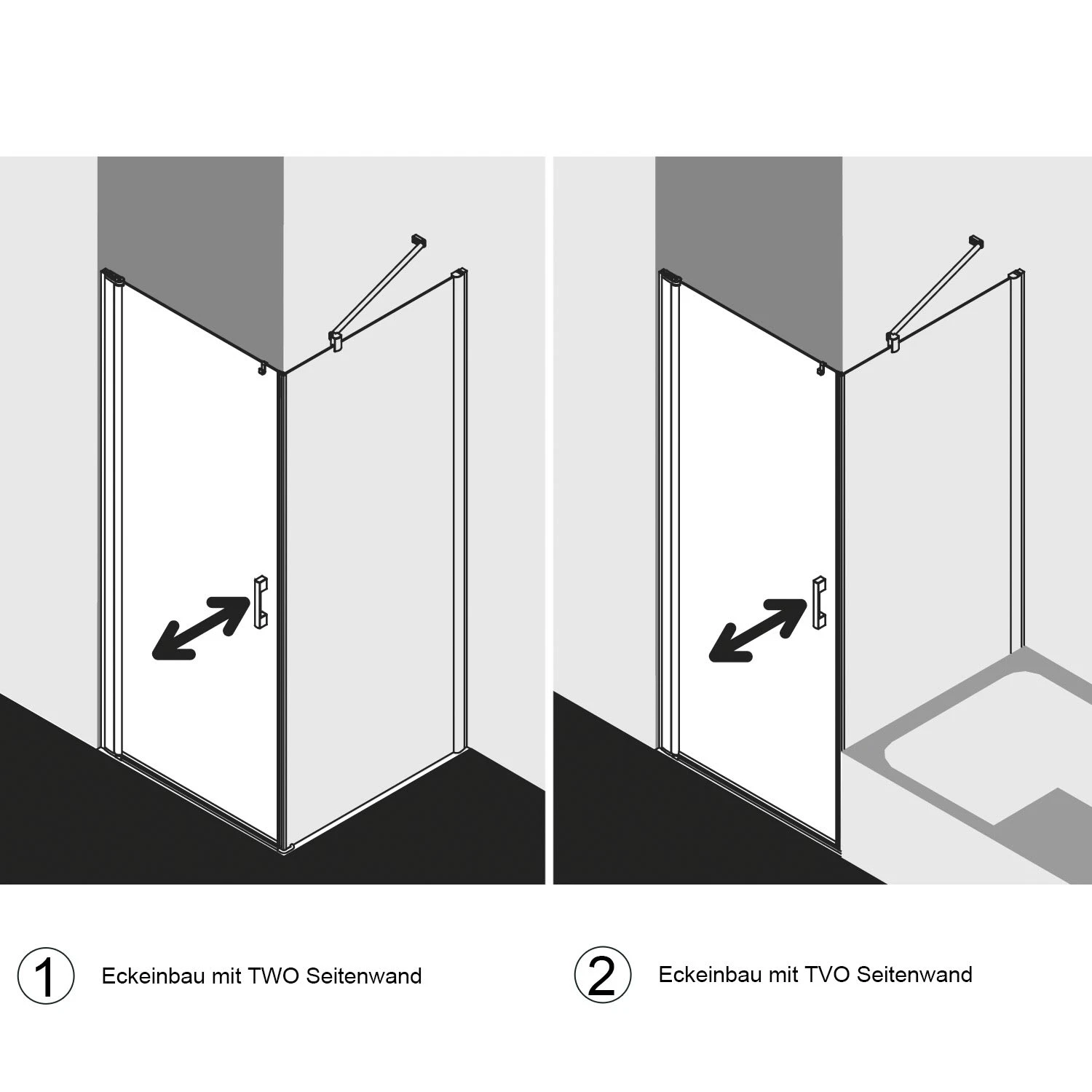 1 Eckeinbau mit TWO Seitenwand

2 Eckeinbau mit TVO Seitenwand